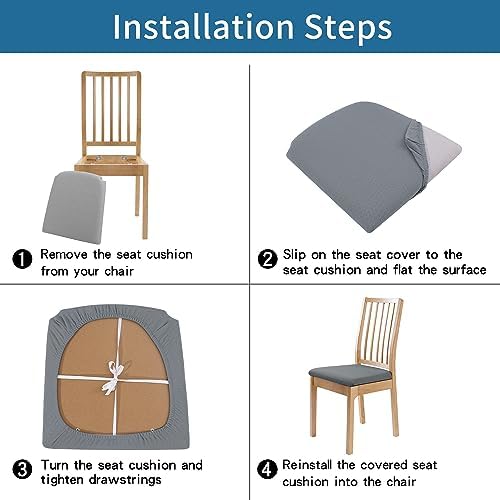 Installation Steps

1 Remove the seat cushion from your chair

2 Slip on the seat cover to the seat cushion and flat the surface

3 Turn the seat cushion and tighten drawstrings

4 Reinstall the covered seat cushion into the chair