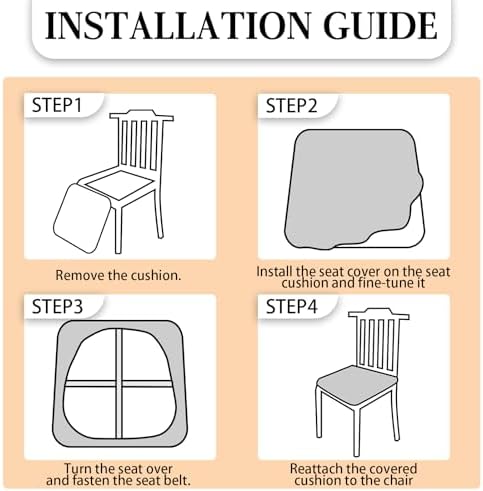 INSTALLATION GUIDE

STEP1

Remove the cushion.

STEP2

Install the seat cover on the seat cushion and fine-tune it

STEP3

Turn the seat over and fasten the seat belt.

STEP4

Reattach the covered cushion to the chair