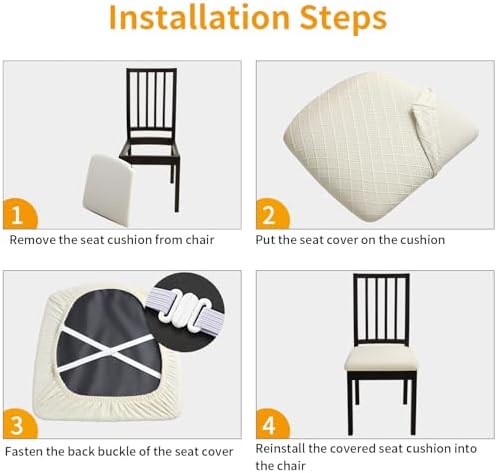 Installation Steps

1

Remove the seat cushion from chair

2

Put the seat cover on the cushion

3

Fasten the back buckle of the seat cover

4

Reinstall the covered seat cushion into the chair