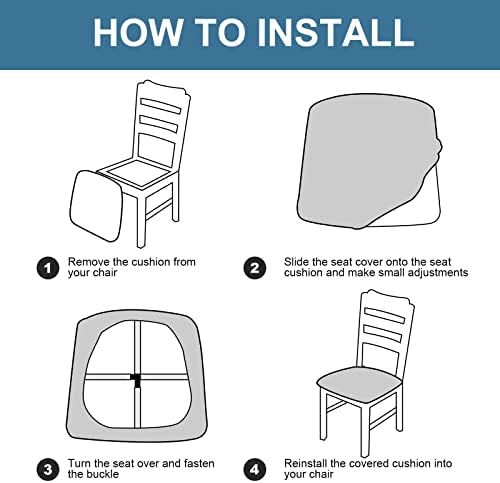 HOW TO INSTALL

1 Remove the cushion from your chair

2 Slide the seat cover onto the seat cushion and make small adjustments

3 Turn the seat over and fasten the buckle

4 Reinstall the covered cushion into your chair