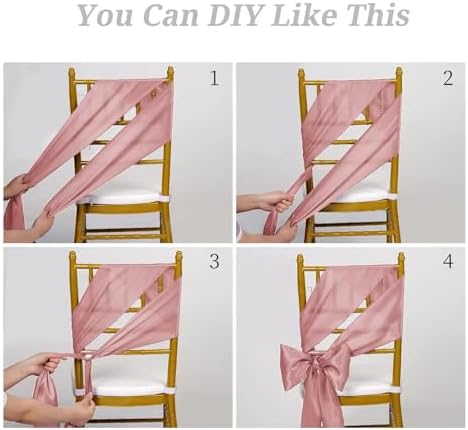 You Can DIY Like This

1

2

3

4