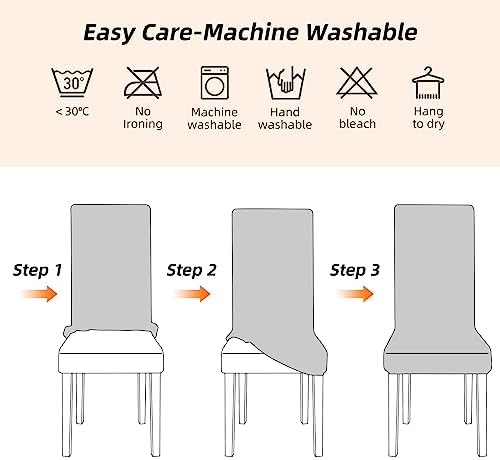 Easy Care-Machine Washable

30°

< 30°C

No Ironing

Machine washable

Hand washable

No bleach

Hang to dry

Step 1

Step 2

Step 3