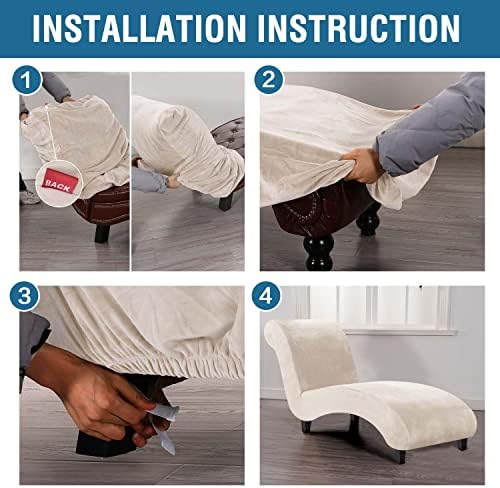 INSTALLATION INSTRUCTION

1

BACK

2

3

4