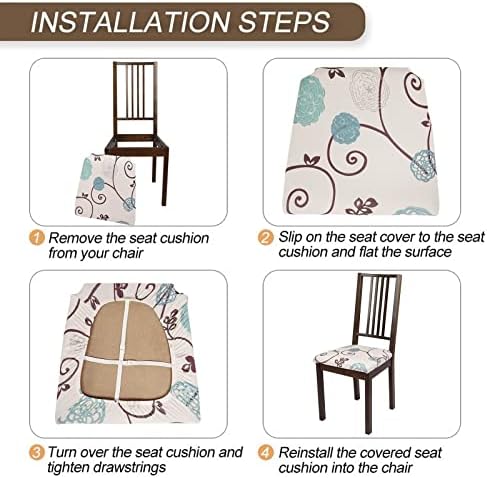 INSTALLATION STEPS

1 Remove the seat cushion from your chair

2 Slip on the seat cover to the seat cushion and flat the surface

3 Turn over the seat cushion and tighten drawstrings

4 Reinstall the covered seat cushion into the chair