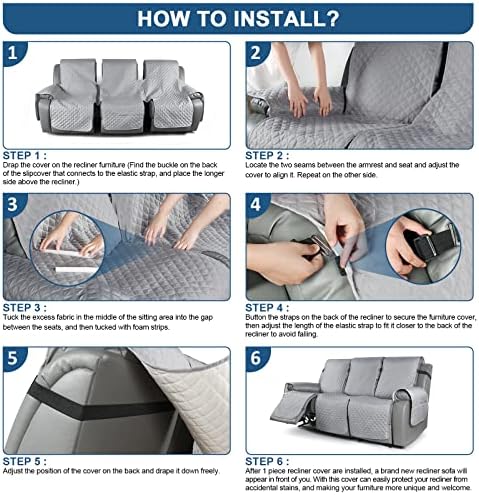 HOW TO INSTALL?

1

STEP 1 :
Drap the cover on the recliner furniture (Find the buckle on the back of the slipcover that connects to the elastic strap, and place the longer side above the recliner.)

2

STEP 2 :
Locate the two seams between the armrest and seat and adjust the cover to align it. Repeat on the other side.

3

STEP 3 :
Tuck the excess fabric in the middle of the sitting area into the gap between the seats, and then tucked with foam strips.

4

STEP 4 :
Button the straps on the back of the recliner to secure the furniture cover, then adjust the length of the elastic strap to fit it closer to the back of the recliner to avoid falling.

5

STEP 5 :
Adjust the position of the cover on the back and drape it down freely.

6

STEP 6 :
After 1 piece recliner cover are installed, a brand new recliner sofa will appear in front of you. With this cover can easily protect your recliner from accidental stains, and making your furniture more unique and welcome.