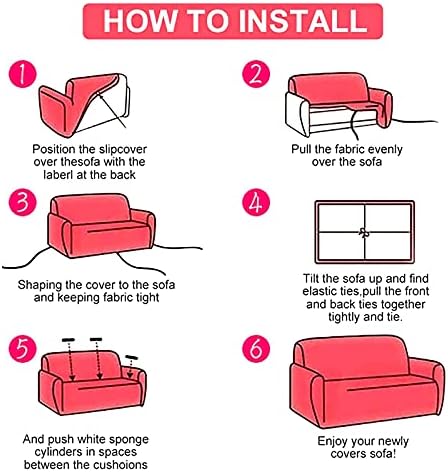 HOW TO INSTALL

1

Position the slipcover over thesofa with the laberl at the back

2

Pull the fabric evenly over the sofa

3

Shaping the cover to the sofa and keeping fabric tight

4

Tilt the sofa up and find elastic ties,pull the front and back ties together tightly and tie.

5

And push white sponge cylinders in spaces between the cushoions

6

Enjoy your newly covers sofa!