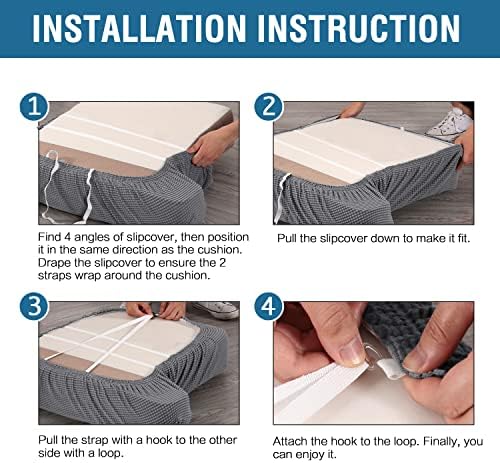 INSTALLATION INSTRUCTION

1

Find 4 angles of slipcover, then position it in the same direction as the cushion. Drape the slipcover to ensure the 2 straps wrap around the cushion.

2

Pull the slipcover down to make it fit.

3

Pull the strap with a hook to the other side with a loop.

4

Attach the hook to the loop. Finally, you can enjoy it.