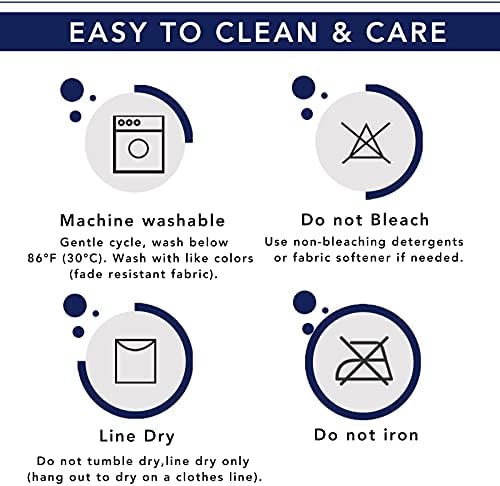 EASY TO CLEAN & CARE

Machine washable

Gentle cycle, wash below 86°F (30°C). Wash with like colors (fade resistant fabric).

Do not Bleach

Use non-bleaching detergents or fabric softener if needed.

Line Dry

Do not tumble dry,line dry only (hang out to dry on a clothes line).

Do not iron