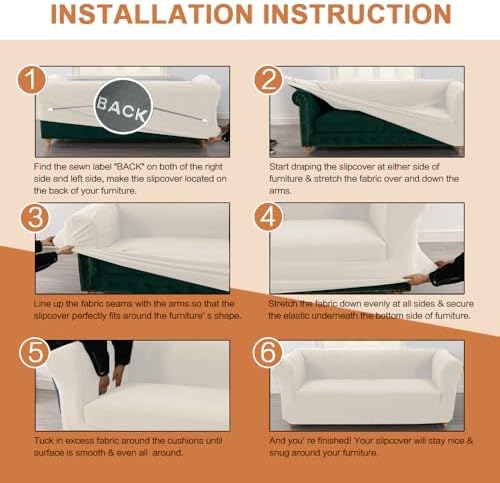 INSTALLATION INSTRUCTION

1

BACK

Find the sewn label "BACK" on both of the right side and left side, make the slipcover located on the back of your furniture.

2

Start draping the slipcover at either side of furniture & stretch the fabric over and down the arms.

3

Line up the fabric seams with the arms.so that the slipcover perfectly fits around the furniture' s shape.

4

Stretch the fabric down evenly at all sides & secure the elastic underneath the bottom side of furniture.

5

Tuck in excess fabric around the cushions until surface is smooth & even all around.

6

And you' re finished! Your slipcover will stay nice & snug around your furniture.