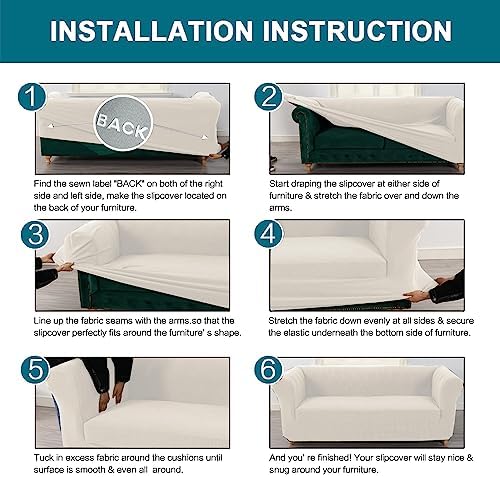 INSTALLATION INSTRUCTION

1

BACK

Find the sewn label "BACK" on both of the right side and left side, make the slipcover located on the back of your furniture.

2

Start draping the slipcover at either side of furniture & stretch the fabric over and down the arms.

3

Line up the fabric seams with the arms.so that the slipcover perfectly fits around the furniture' s shape.

4

Stretch the fabric down evenly at all sides & secure the elastic underneath the bottom side of furniture.

5

Tuck in excess fabric around the cushions until surface is smooth & even all around.

6

And you' re finished! Your slipcover will stay nice & snug around your furniture.