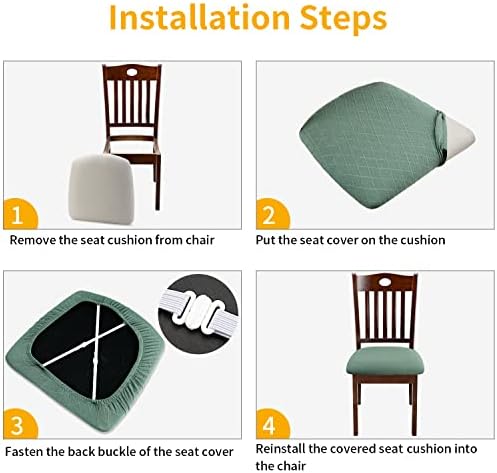 Installation Steps

1

Remove the seat cushion from chair

2

Put the seat cover on the cushion

3

Fasten the back buckle of the seat cover

4

Reinstall the covered seat cushion into the chair