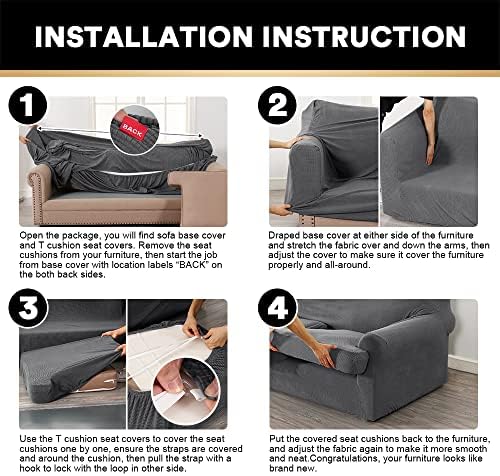 INSTALLATION INSTRUCTION

1

BACK

Open the package, you will find sofa base cover and T cushion seat covers. Remove the seat cushions from your furniture, then start the job from base cover with location labels "BACK" on the both back sides.

2

Draped base cover at either side of the furniture and stretch the fabric over and down the arms, then adjust the cover to make sure it cover the furniture properly and all-around.

3

Use the T cushion seat covers to cover the seat cushions one by one, ensure the straps are covered and around the cushion, then pull the strap with a hook to lock with the loop in other side.

4

Put the covered seat cushions back to the furniture, and adjust the fabric again to make it more smooth and neat.Congratulations, your furniture looks like brand new.