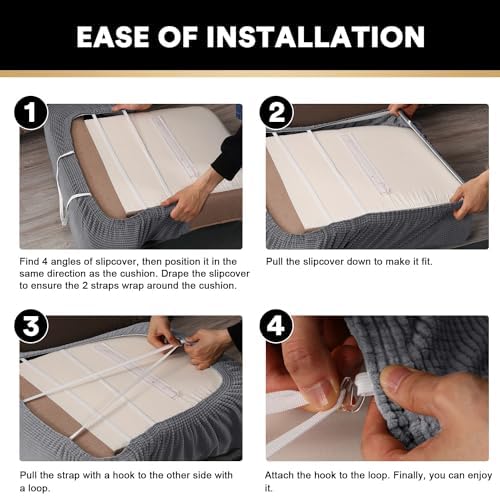 EASE OF INSTALLATION

1

Find 4 angles of slipcover, then position it in the same direction as the cushion. Drape the slipcover to ensure the 2 straps wrap around the cushion.

2

Pull the slipcover down to make it fit.

3

Pull the strap with a hook to the other side with a loop.

4

Attach the hook to the loop. Finally, you can enjoy it.