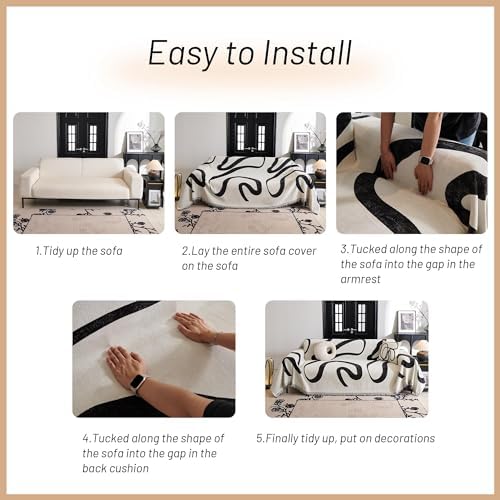 Easy to Install

1.Tidy up the sofa

2.Lay the entire sofa cover on the sofa

3.Tucked along the shape of the sofa into the gap in the armrest

4.Tucked along the shape of the sofa into the gap in the back cushion

5.Finally tidy up, put on decorations