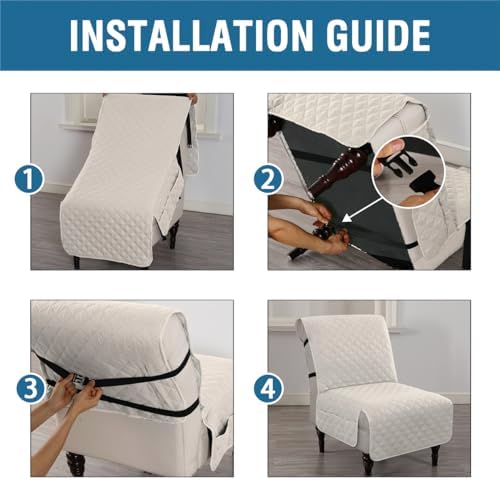 INSTALLATION GUIDE

1

2

3

4