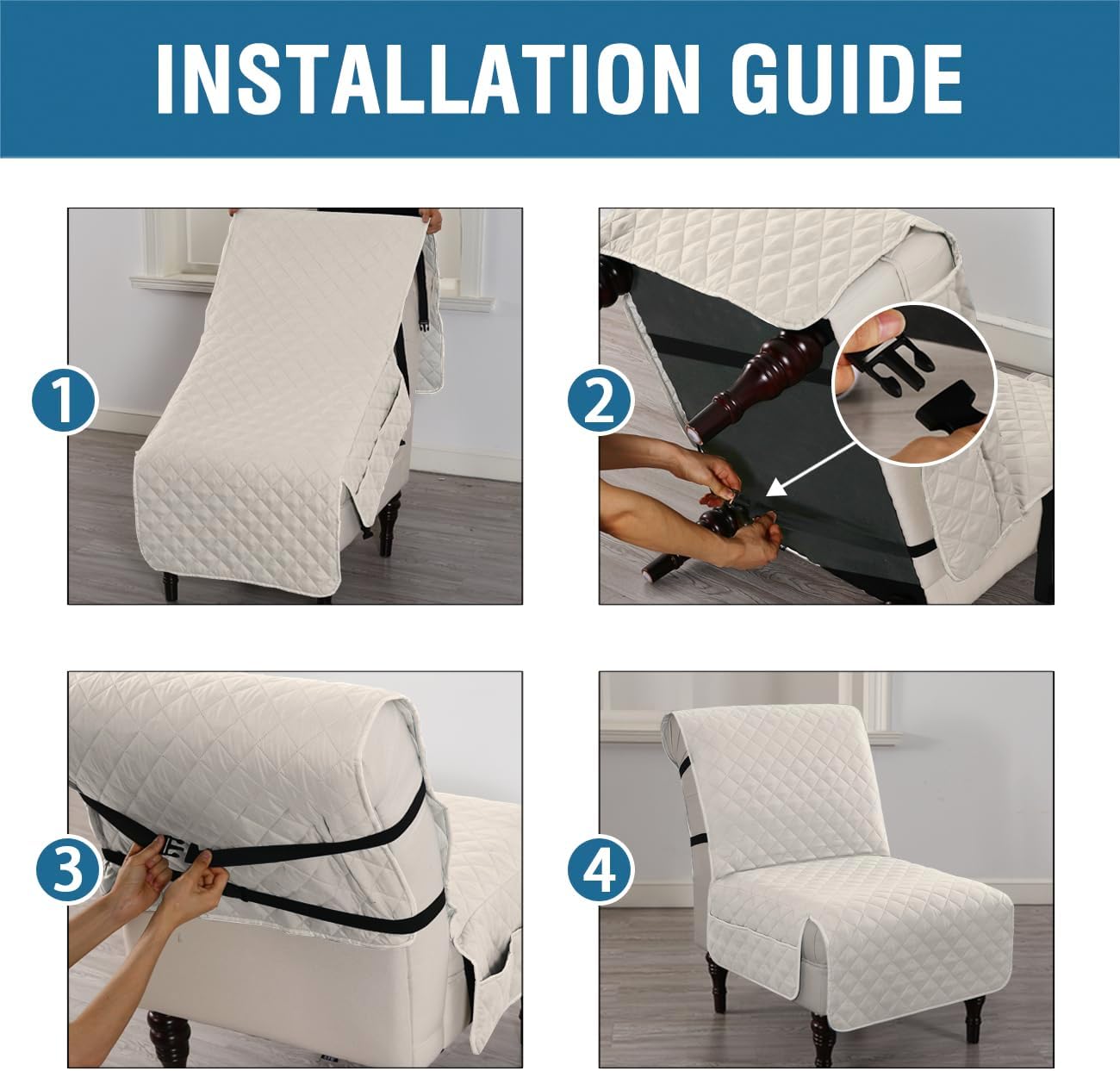 INSTALLATION GUIDE

1

2

3

4