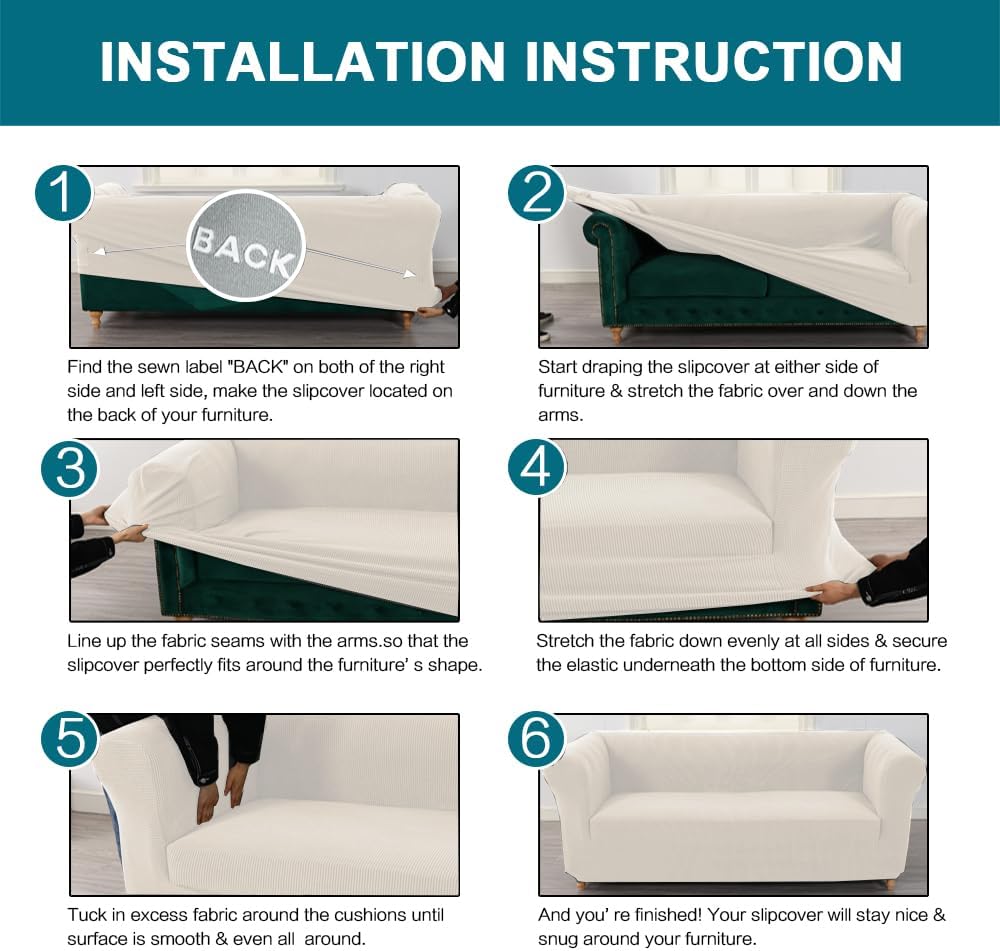 INSTALLATION INSTRUCTION

1

BACK

Find the sewn label "BACK" on both of the right side and left side, make the slipcover located on the back of your furniture.

2

Start draping the slipcover at either side of furniture & stretch the fabric over and down the arms.

3

Line up the fabric seams with the arms.so that the slipcover perfectly fits around the furniture' s shape.

4

Stretch the fabric down evenly at all sides & secure the elastic underneath the bottom side of furniture.

5

Tuck in excess fabric around the cushions until surface is smooth & even all around.

6

And you' re finished! Your slipcover will stay nice & snug around your furniture.