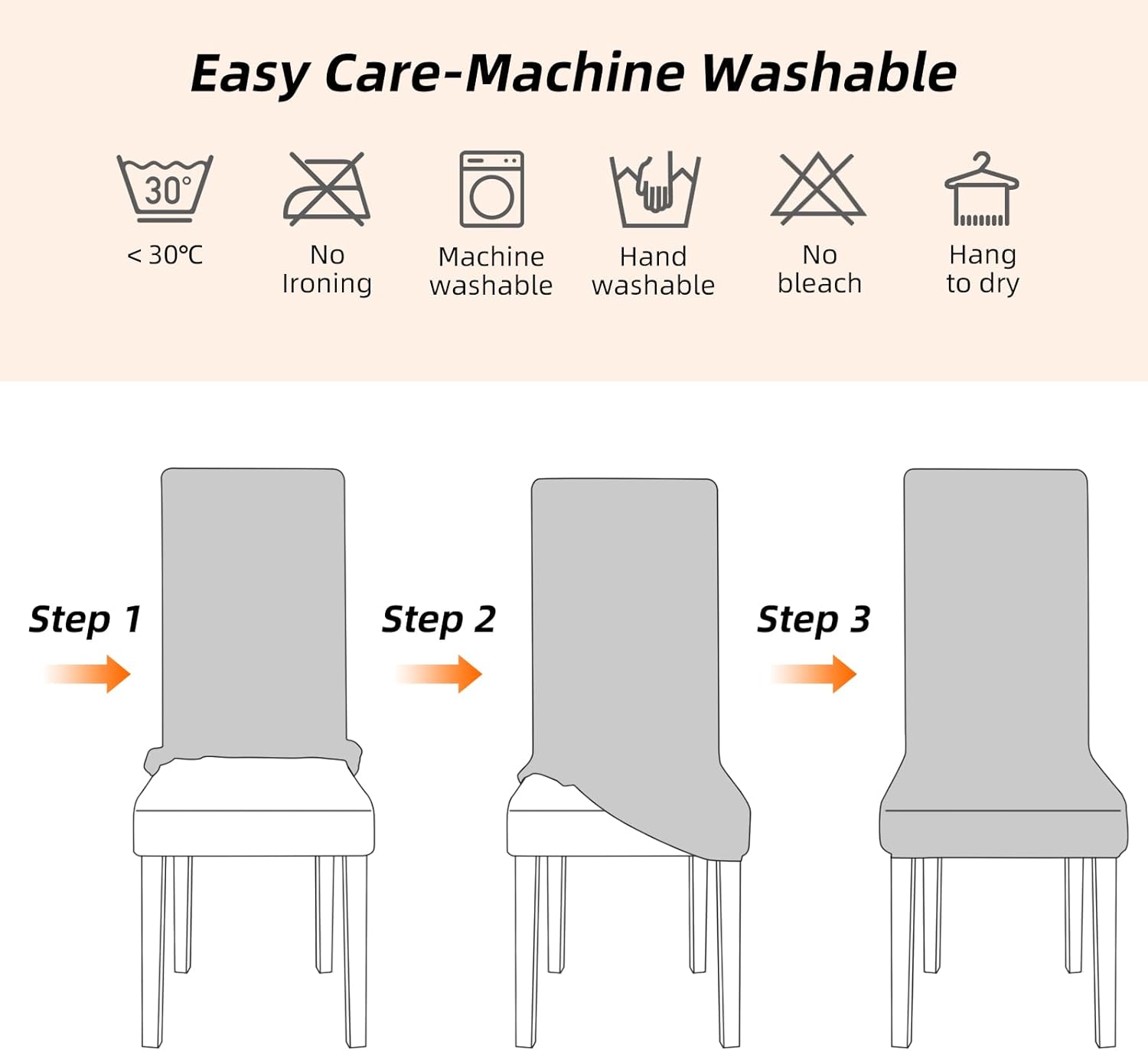 Easy Care-Machine Washable

30°

< 30℃

No Ironing

Machine washable

Hand washable

No bleach

Hang to dry

Step 1

Step 2

Step 3