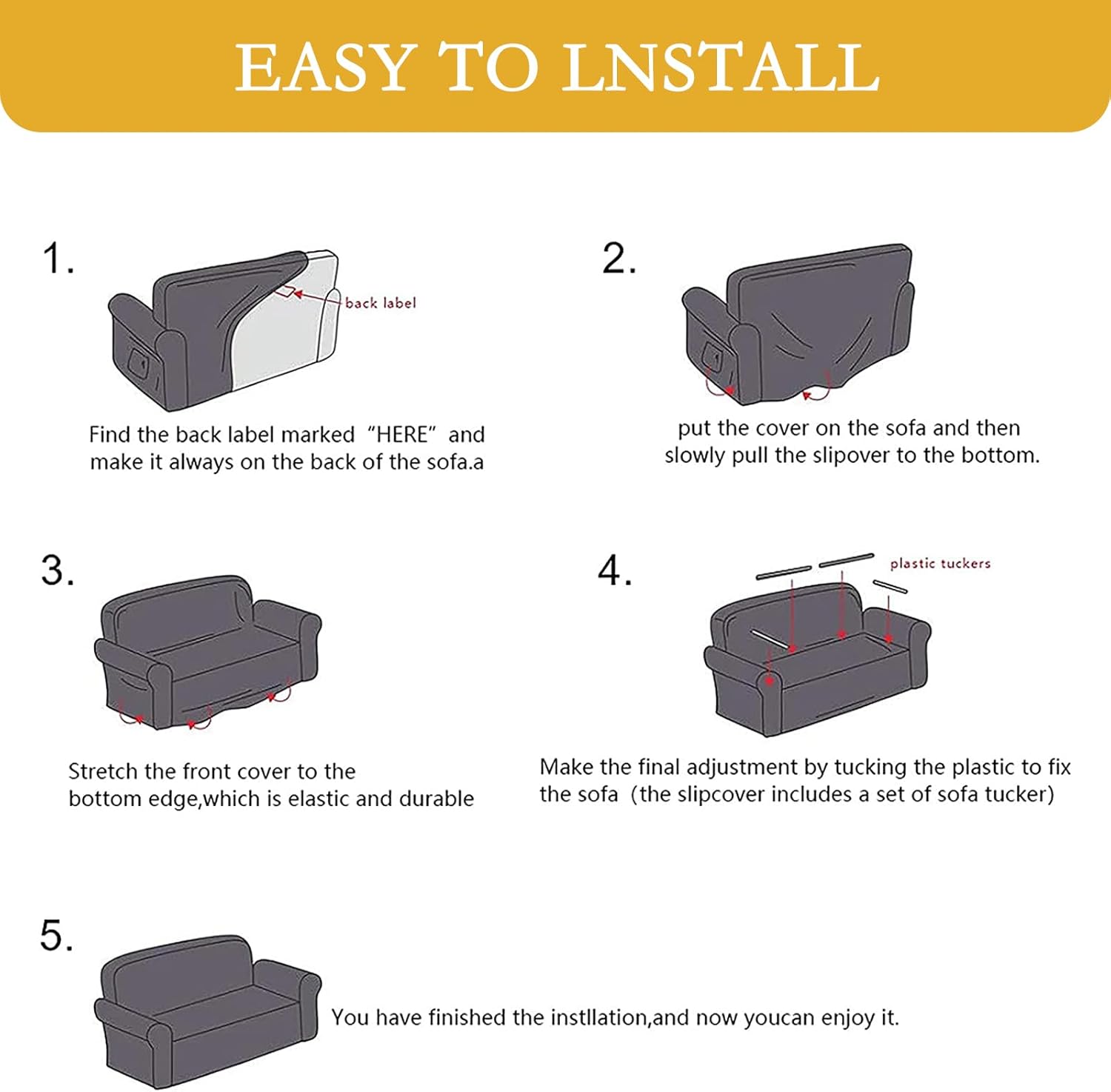 EASY TO LNSTALL

1.

back label

Find the back label marked “HERE” and make it always on the back of the sofa.a

2.

put the cover on the sofa and then slowly pull the slipover to the bottom.

3.

Stretch the front cover to the bottom edge,which is elastic and durable

4.

plastic tuckers

Make the final adjustment by tucking the plastic to fix the sofa (the slipcover includes a set of sofa tucker)

5.

You have finished the instllation,and now youcan enjoy it.