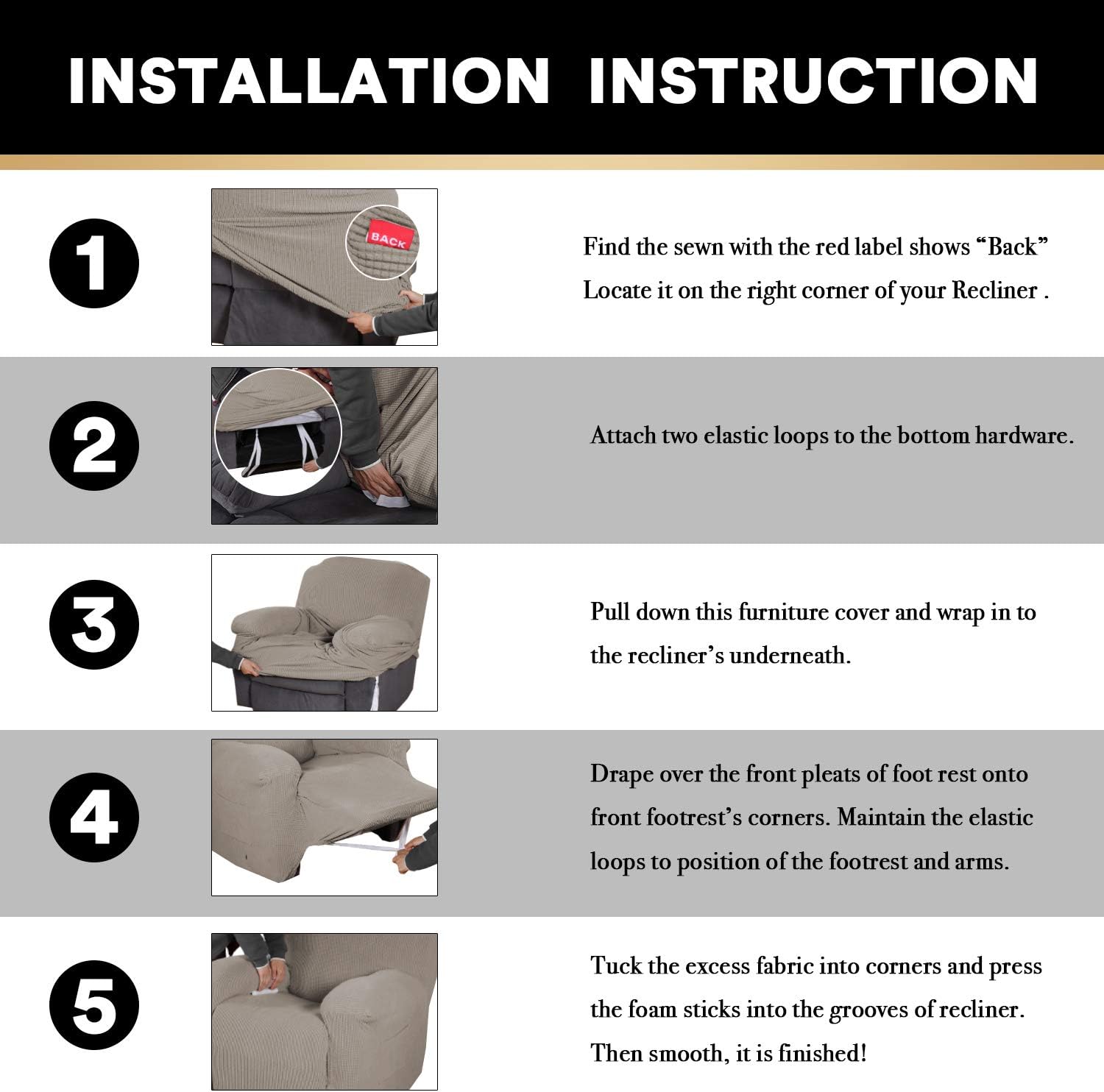 INSTALLATION INSTRUCTION

1

BACK

Find the sewn with the red label shows “Back” Locate it on the right corner of your Recliner .

2

Attach two elastic loops to the bottom hardware.

3

Pull down this furniture cover and wrap in to the recliner’s underneath.

4

Drape over the front pleats of foot rest onto front footrest’s corners. Maintain the elastic loops to position of the footrest and arms.

5

Tuck the excess fabric into corners and press the foam sticks into the grooves of recliner. Then smooth, it is finished!