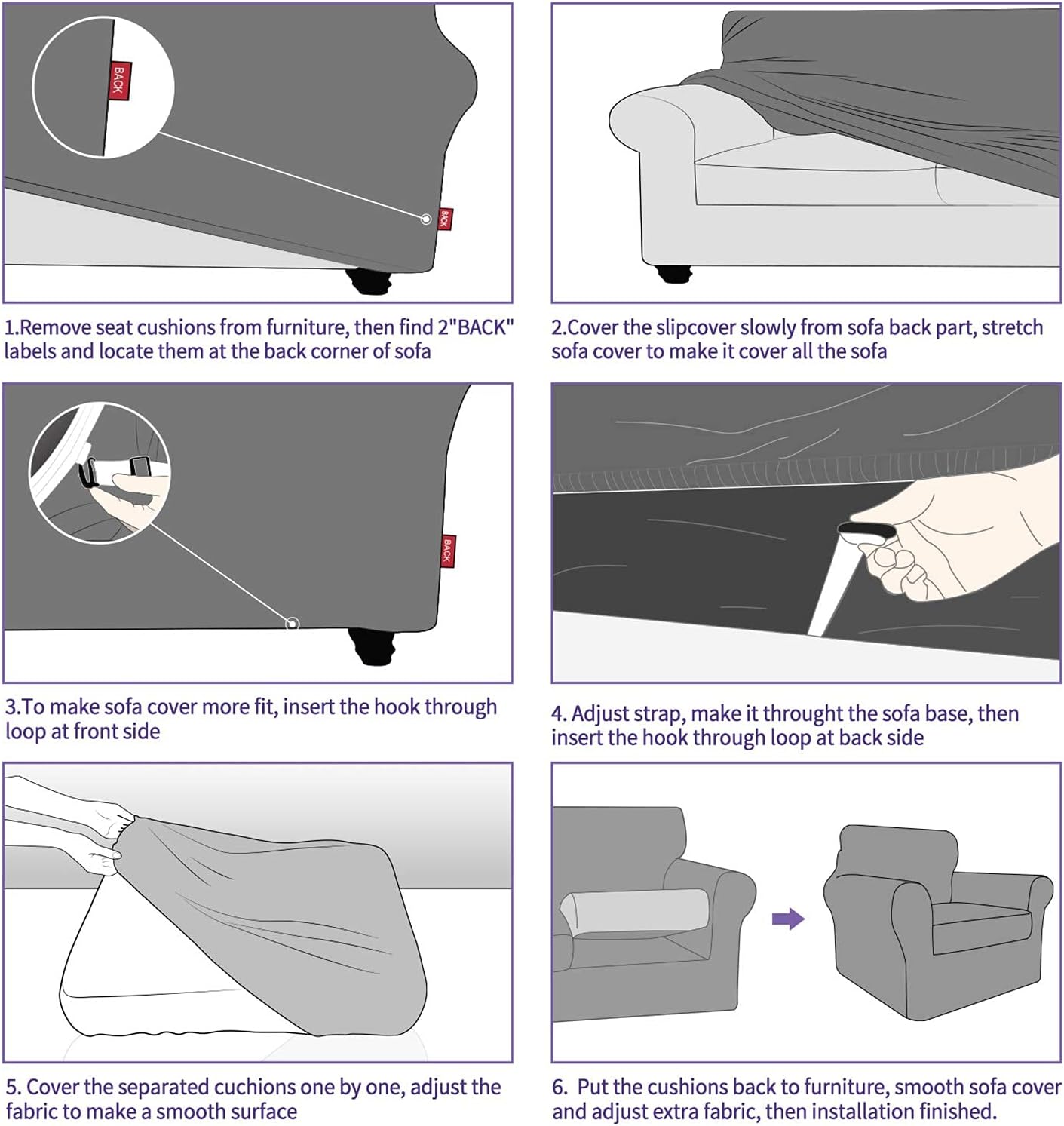 BACK

BACK

1.Remove seat cushions from furniture, then find 2"BACK" labels and locate them at the back corner of sofa

2.Cover the slipcover slowly from sofa back part, stretch sofa cover to make it cover all the sofa

BACK

3.To make sofa cover more fit, insert the hook through loop at front side

4. Adjust strap, make it throught the sofa base, then insert the hook through loop at back side

5. Cover the separated cuchions one by one, adjust the fabric to make a smooth surface

6. Put the cushions back to furniture, smooth sofa cover and adjust extra fabric, then installation finished.