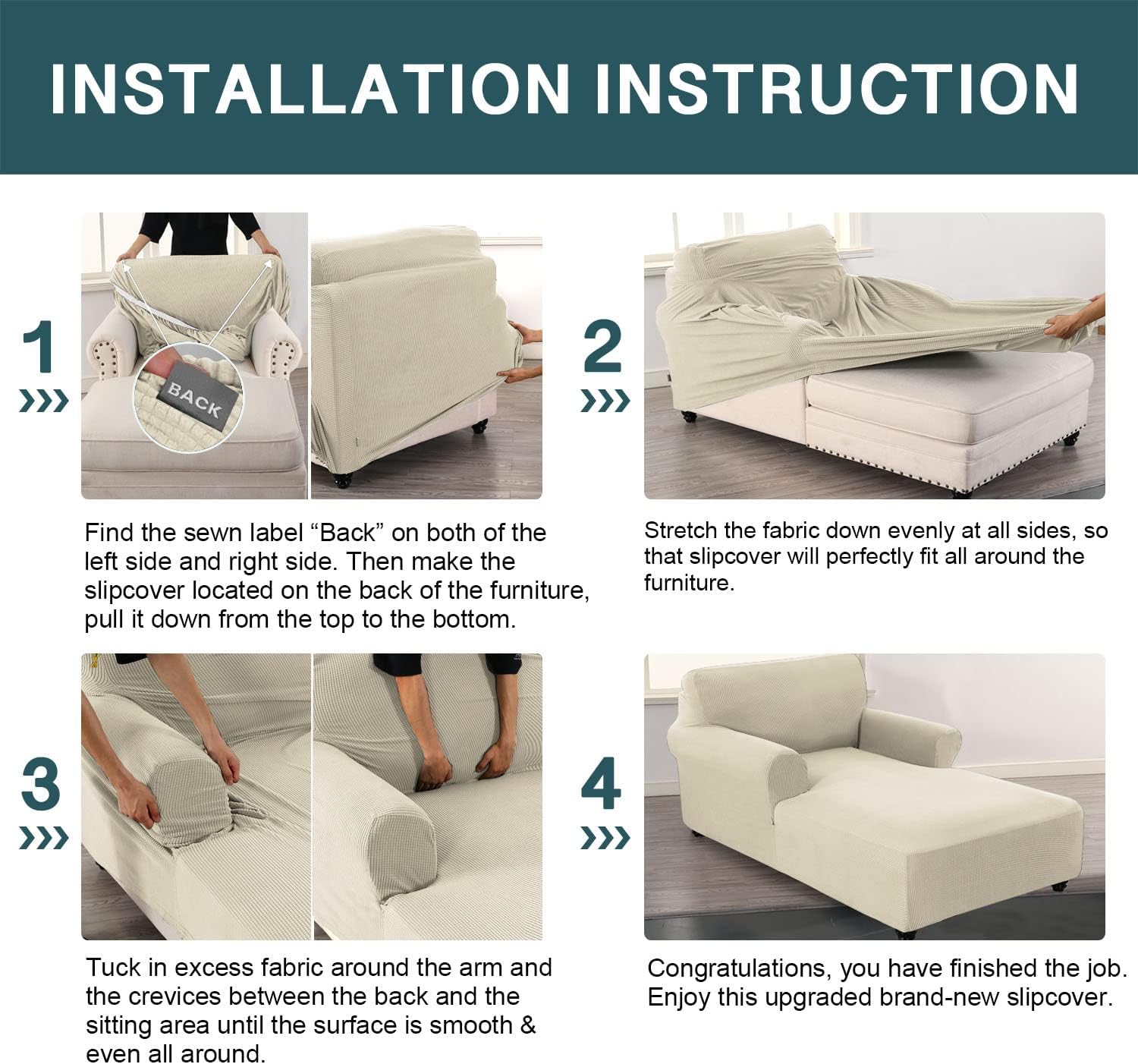 INSTALLATION INSTRUCTION

1

BACK

Find the sewn label “Back” on both of the left side and right side. Then make the slipcover located on the back of the furniture, pull it down from the top to the bottom.

2

Stretch the fabric down evenly at all sides, so that slipcover will perfectly fit all around the furniture.

3

Tuck in excess fabric around the arm and the crevices between the back and the sitting area until the surface is smooth & even all around.

4

Congratulations, you have finished the job. Enjoy this upgraded brand-new slipcover.