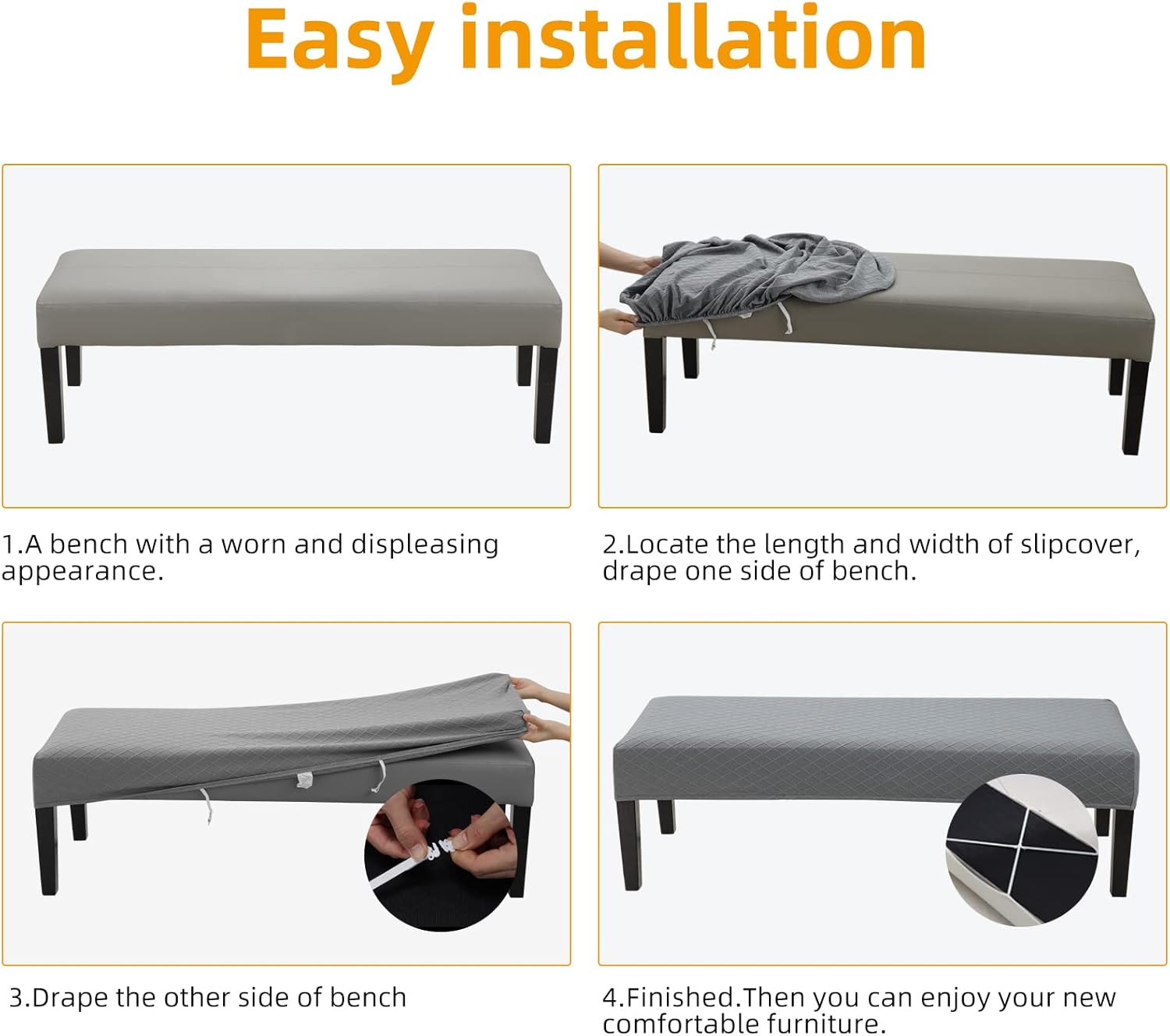 Easy installation

1.A bench with a worn and displeasing appearance.

2.Locate the length and width of slipcover, drape one side of bench.

3.Drape the other side of bench

4.Finished.Then you can enjoy your new comfortable furniture.