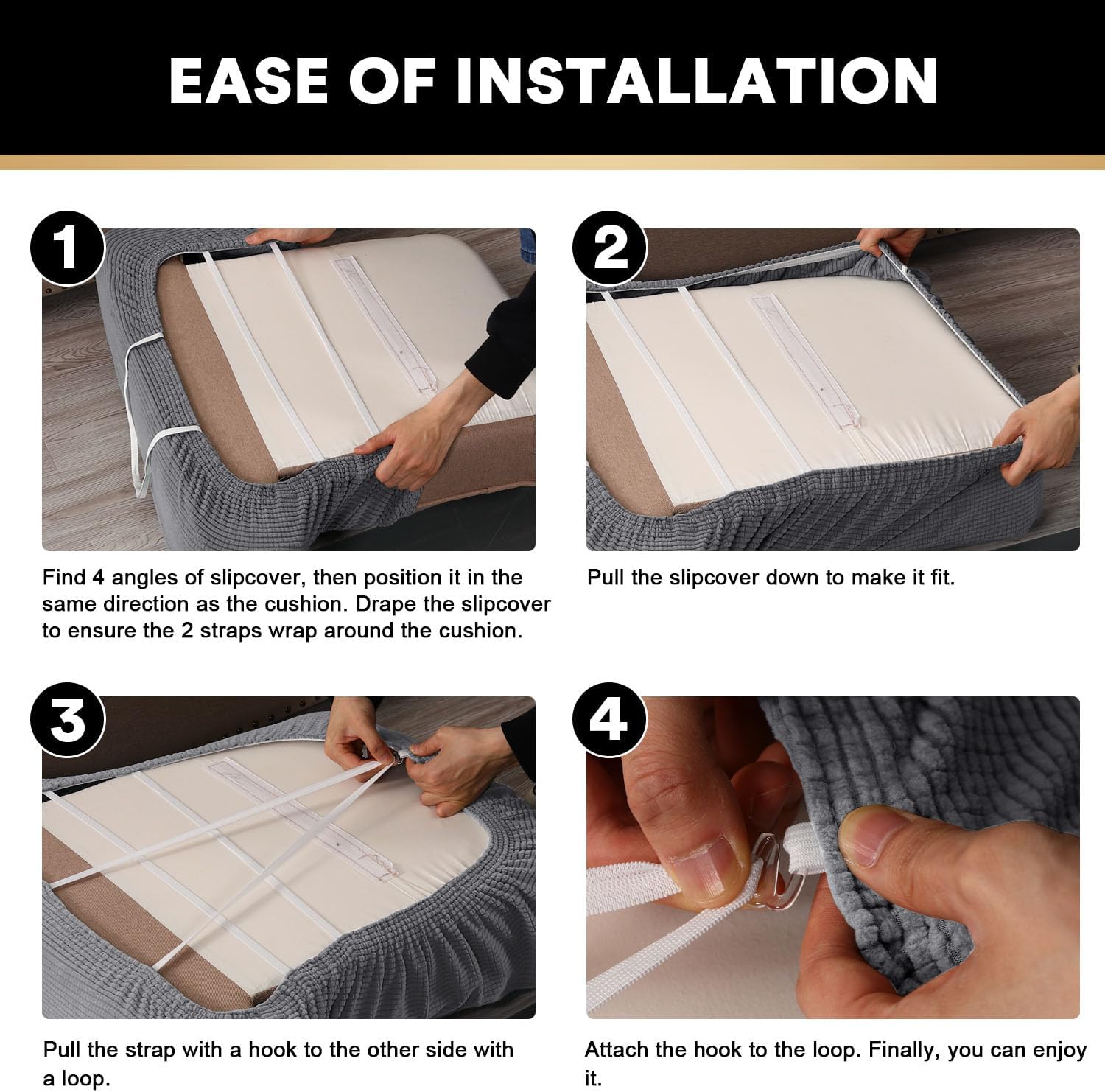 EASE OF INSTALLATION

1

Find 4 angles of slipcover, then position it in the same direction as the cushion. Drape the slipcover to ensure the 2 straps wrap around the cushion.

2

Pull the slipcover down to make it fit.

3

Pull the strap with a hook to the other side with a loop.

4

Attach the hook to the loop. Finally, you can enjoy it.