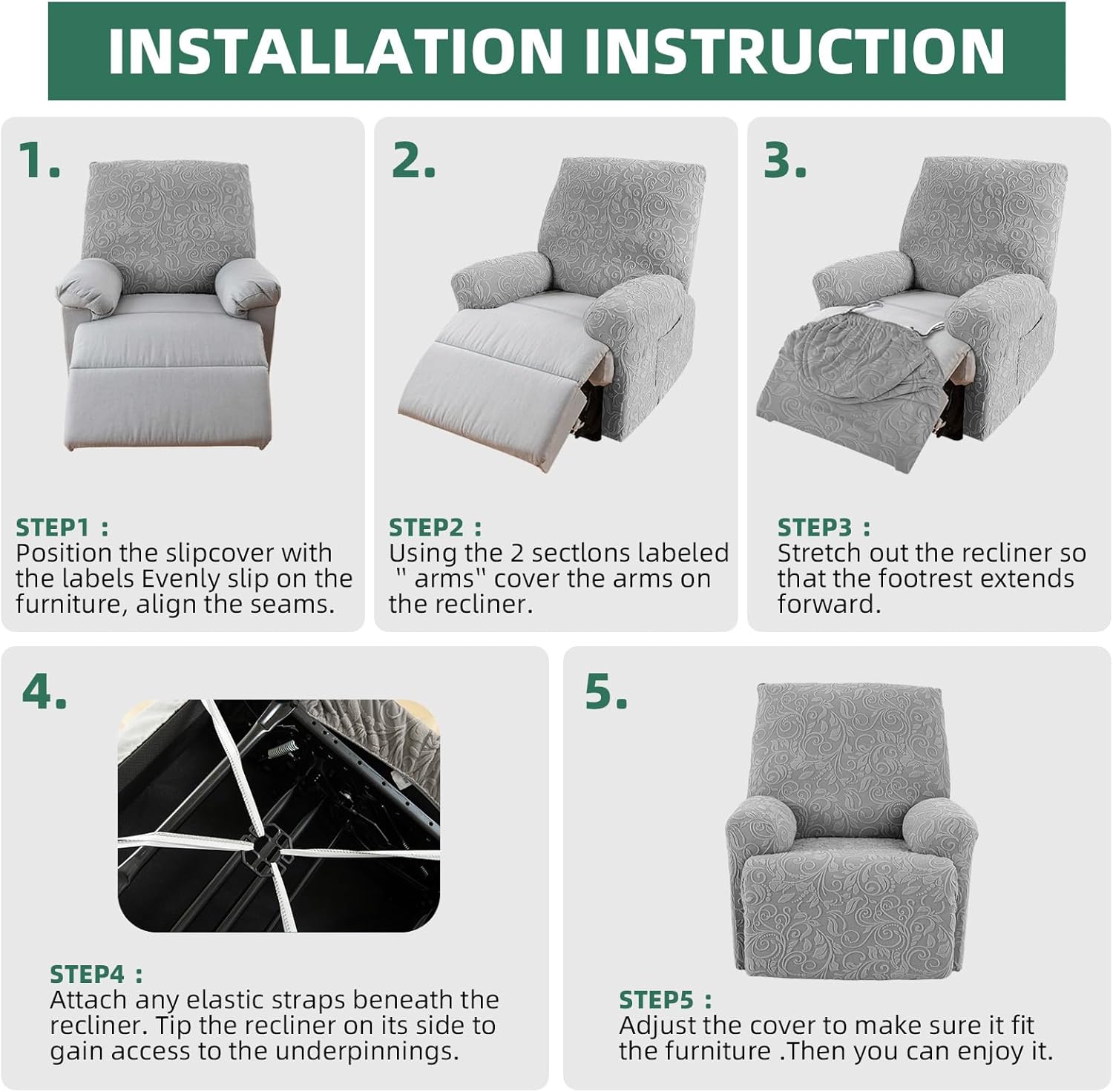 INSTALLATION INSTRUCTION

1.

STEP1 :
Position the slipcover with the labels Evenly slip on the furniture, align the seams.

2.

STEP2 :
Using the 2 sectlons labeled " arms" cover the arms on the recliner.

3.

STEP3 :
Stretch out the recliner so that the footrest extends forward.

4.

STEP4 :
Attach any elastic straps beneath the recliner. Tip the recliner on its side to gain access to the underpinnings.

5.

STEP5 :
Adjust the cover to make sure it fit the furniture .Then you can enjoy it.