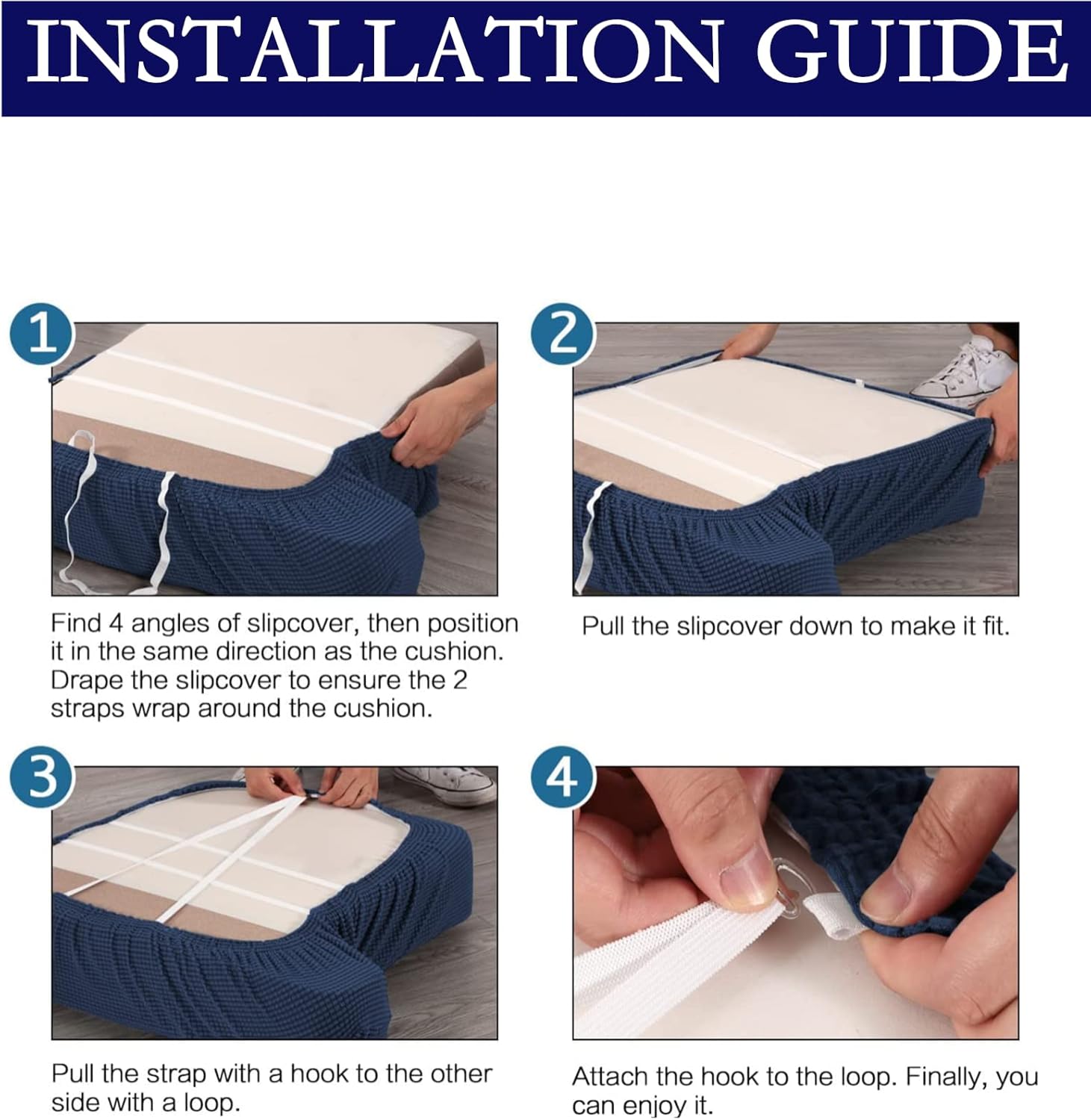 INSTALLATION GUIDE

1

Find 4 angles of slipcover, then position it in the same direction as the cushion. Drape the slipcover to ensure the 2 straps wrap around the cushion.

2

Pull the slipcover down to make it fit.

3

Pull the strap with a hook to the other side with a loop.

4

Attach the hook to the loop. Finally, you can enjoy it.