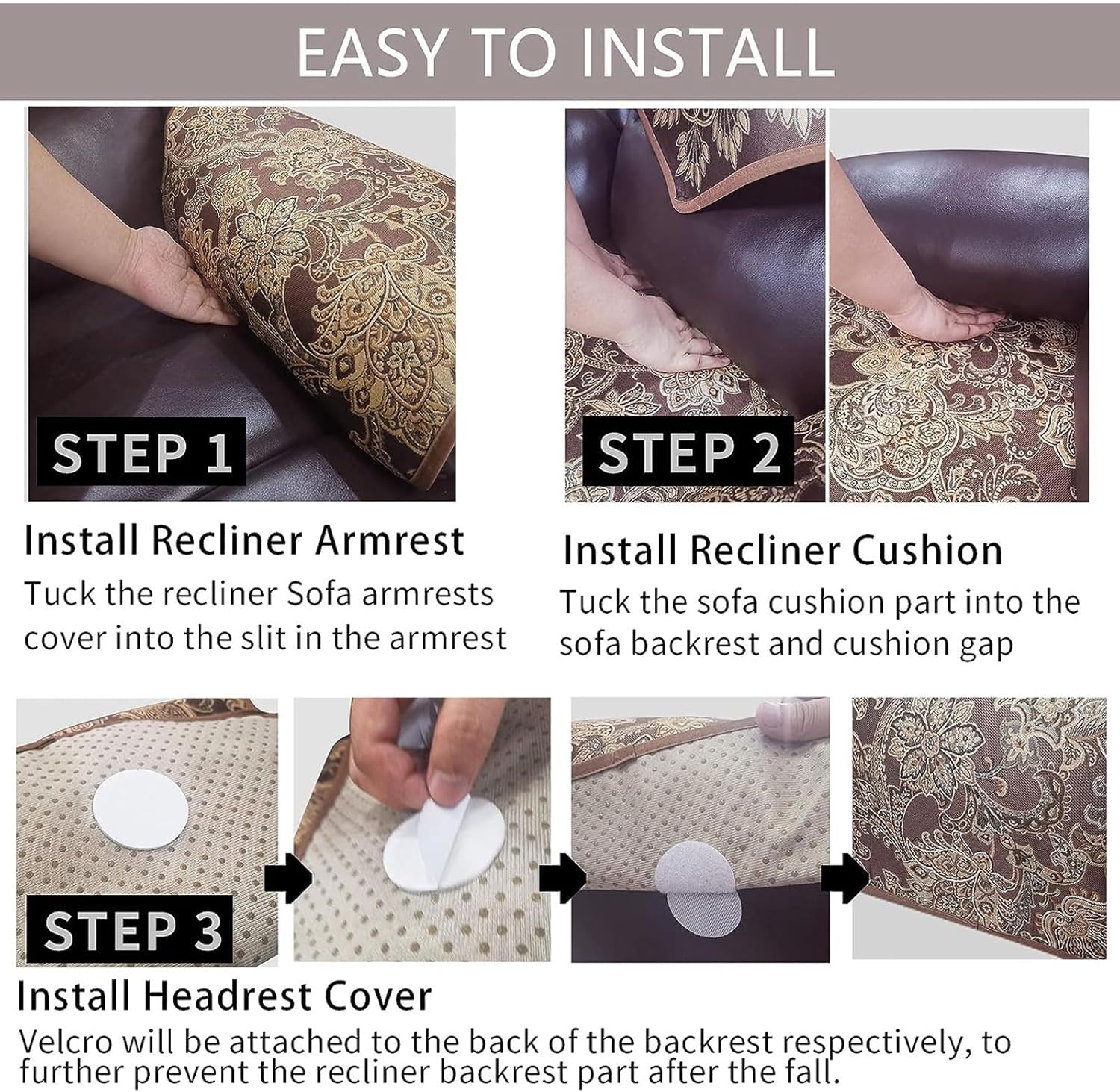 EASY TO INSTALL

STEP 1

Install Recliner Armrest

Tuck the recliner Sofa armrests cover into the slit in the armrest

STEP 2

Install Recliner Cushion

Tuck the sofa cushion part into the sofa backrest and cushion gap

STEP 3

Install Headrest Cover

Velcro will be attached to the back of the backrest respectively, to further prevent the recliner backrest part after the fall.