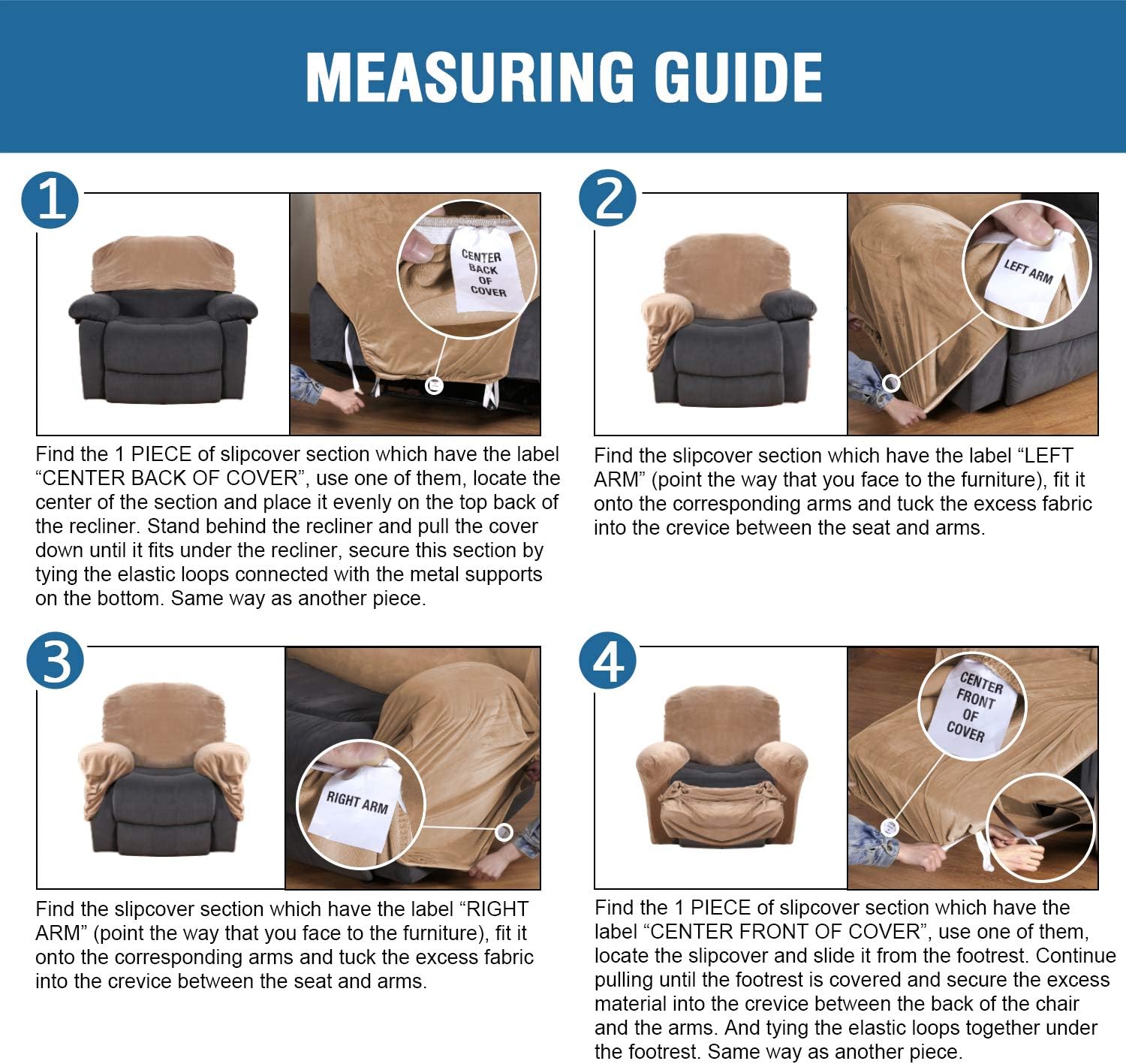 MEASURING GUIDE

1

CENTER BACK OF COVER

Find the 1 PIECE of slipcover section which have the label “CENTER BACK OF COVER”, use one of them, locate the center of the section and place it evenly on the top back of the recliner. Stand behind the recliner and pull the cover down until it fits under the recliner, secure this section by tying the elastic loops connected with the metal supports on the bottom. Same way as another piece.

2

LEFT ARM

Find the slipcover section which have the label “LEFT ARM” (point the way that you face to the furniture), fit it onto the corresponding arms and tuck the excess fabric into the crevice between the seat and arms.

3

RIGHT ARM

Find the slipcover section which have the label “RIGHT ARM” (point the way that you face to the furniture), fit it onto the corresponding arms and tuck the excess fabric into the crevice between the seat and arms.

4

CENTER FRONT OF COVER

Find the 1 PIECE of slipcover section which have the label “CENTER FRONT OF COVER”, use one of them, locate the slipcover and slide it from the footrest. Continue pulling until the footrest is covered and secure the excess material into the crevice between the back of the chair and the arms. And tying the elastic loops together under the footrest. Same way as another piece.