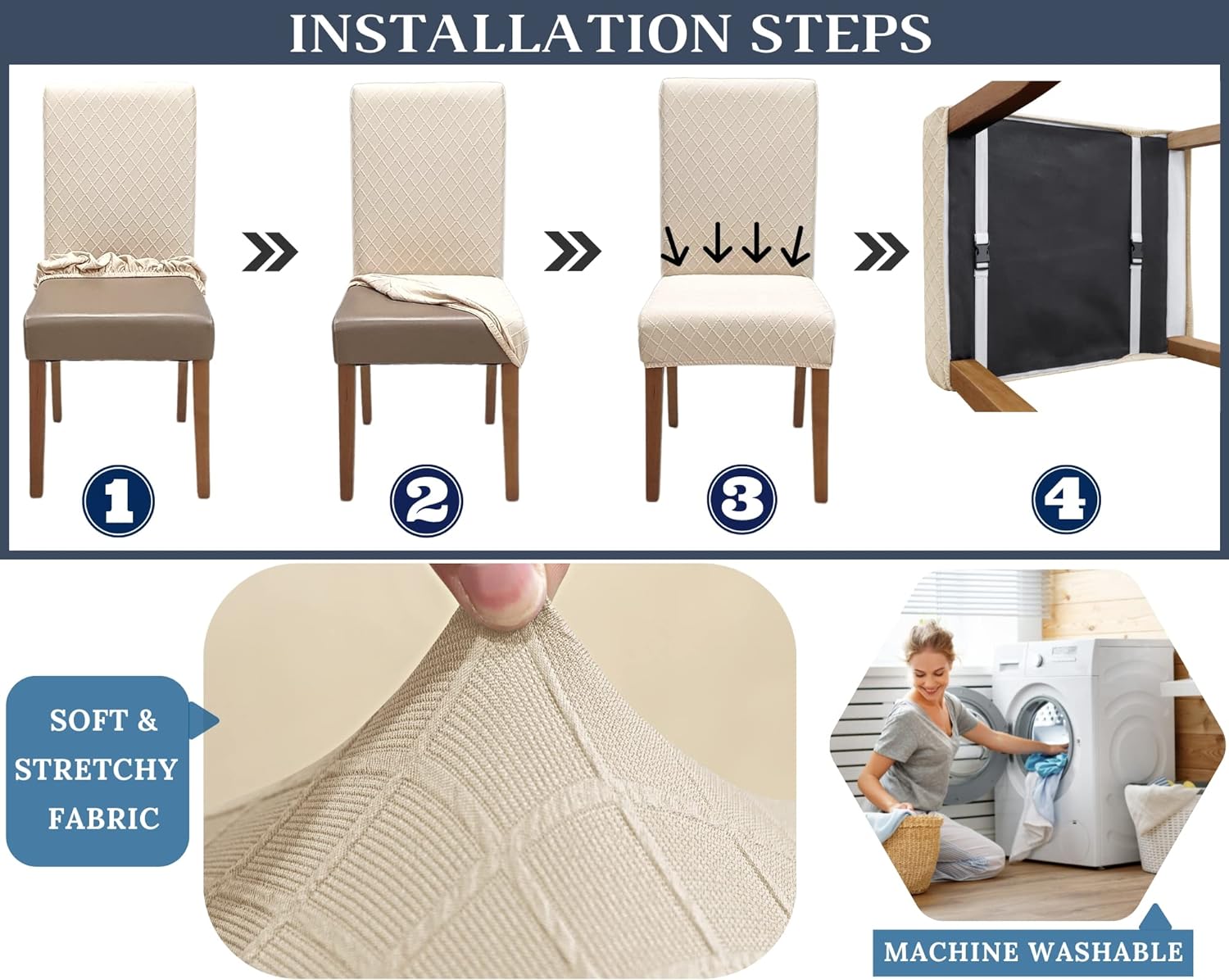 INSTALLATION STEPS

1

2

3

4

SOFT & STRETCHY FABRIC

MACHINE WASHABLE