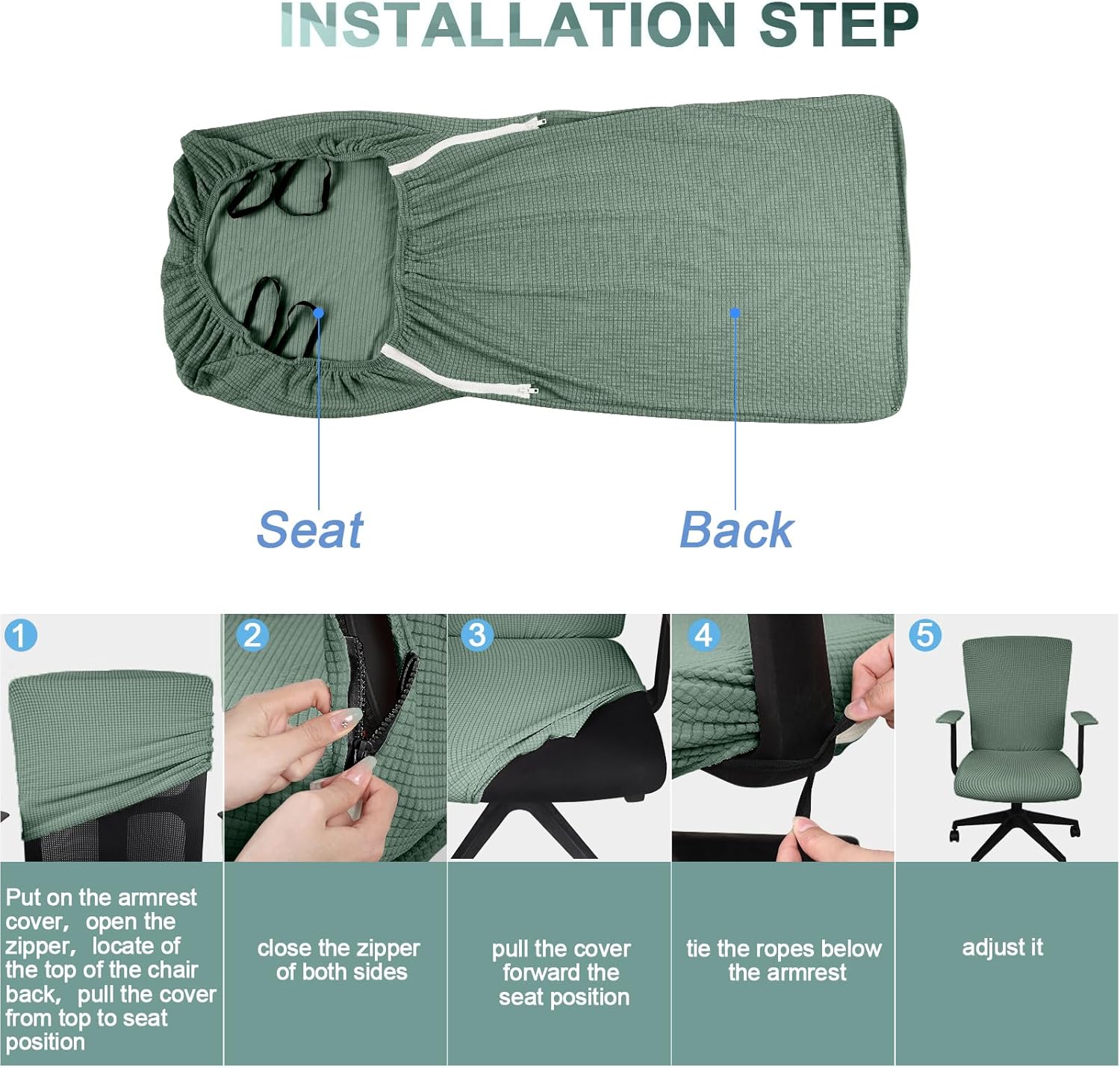 INSTALLATION STEP

Seat

Back

1

Put on the armrest cover， open the zipper， locate of the top of the chair back， pull the cover from top to seat position

2

close the zipper of both sides

3

pull the cover forward the seat position

4

tie the ropes below the armrest

5

adjust it